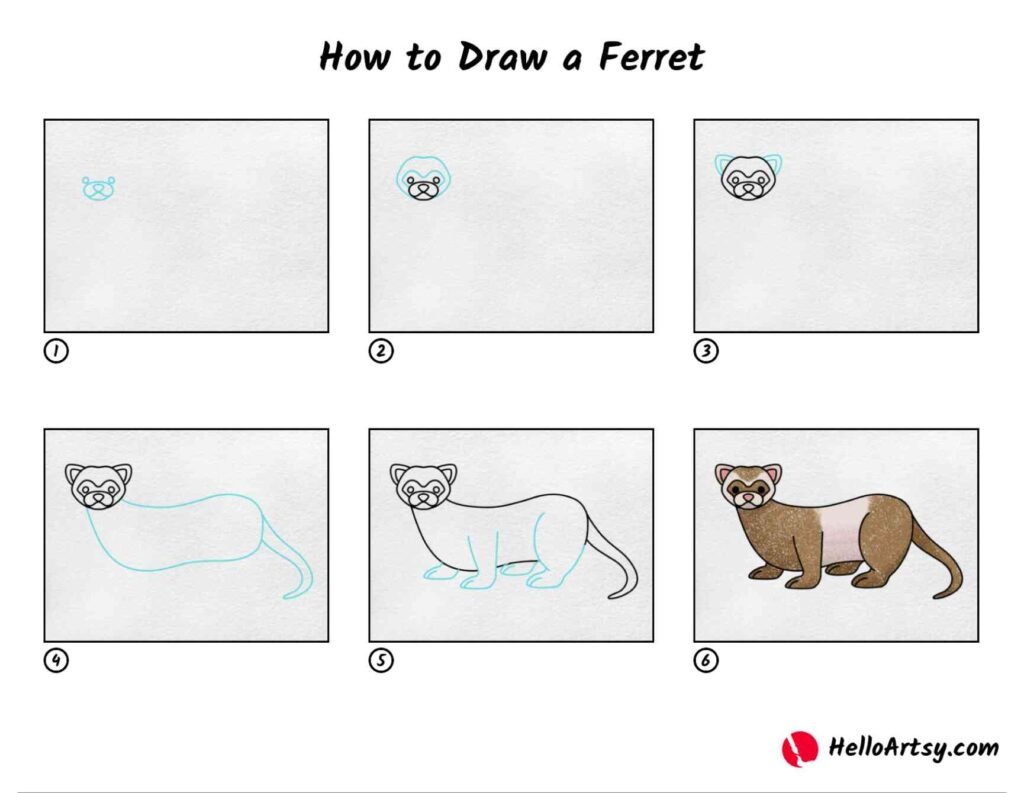 How to Draw a Ferret

1

2

3

4

5

6

HelloArtsy.com